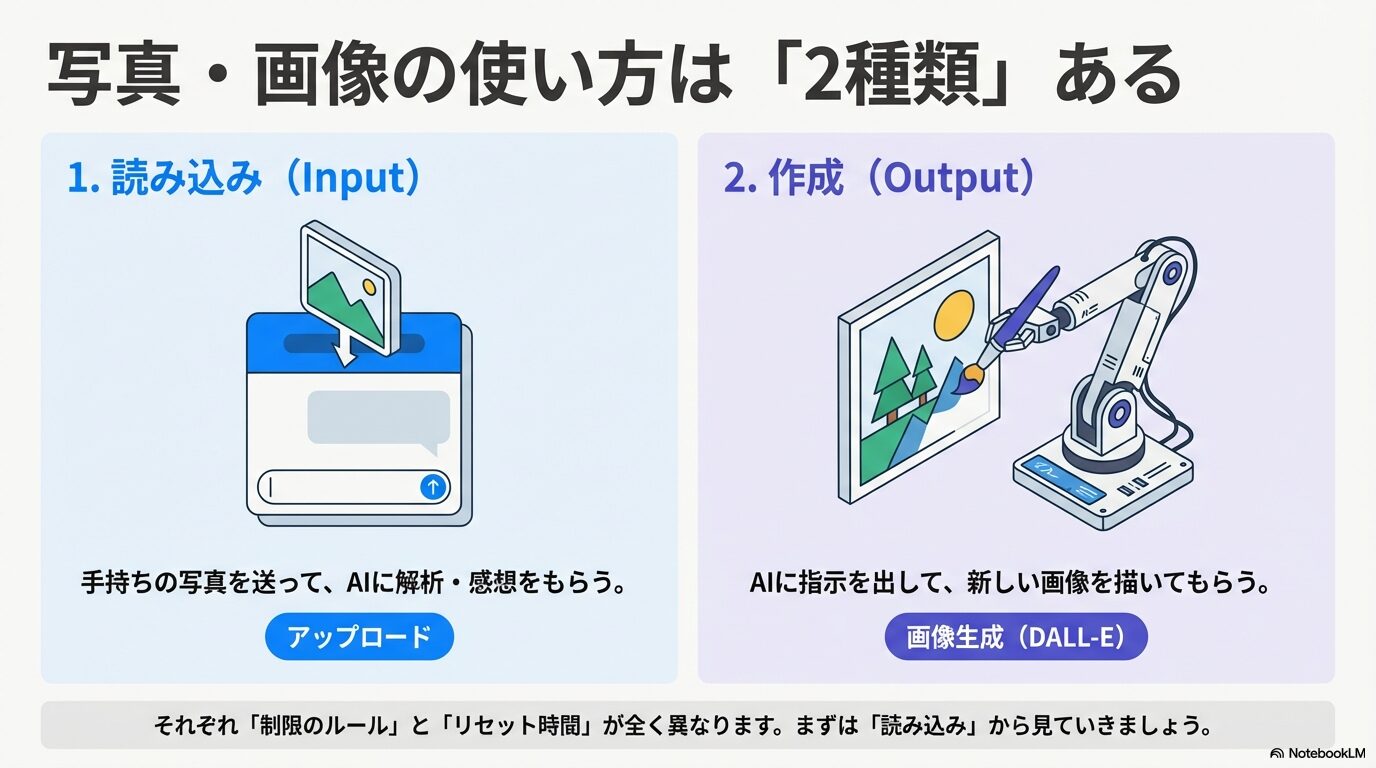 写真・画像の使い方は「2種類」ある

1. 読み込み（Input）

手持ちの写真を送って、AIに解析・感想をもらう。

アップロード

2. 作成（Output）

AIに指示を出して、新しい画像を描いてもらう。

画像生成（DALL-E）

それぞれ「制限のルール」と「リセット時間」が全く異なります。まずは「読み込み」から見ていきましょう。

NotebookLM