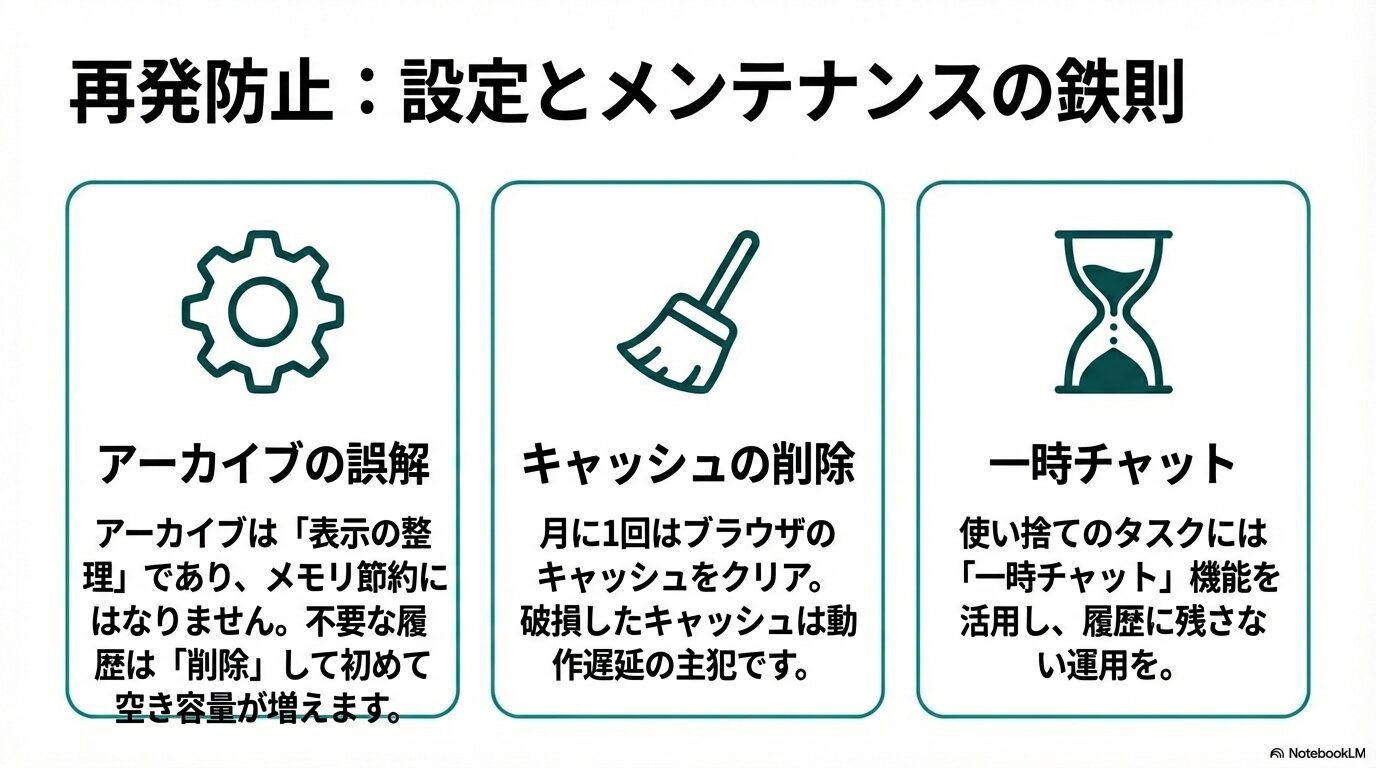 再発防止：設定とメンテナンスの鉄則

アーカイブの誤解

アーカイブは「表示の整理」であり、メモリ節約にはなりません。不要な履歴は「削除」して初めて空き容量が増えます。

キャッシュの削除

月に1回はブラウザのキャッシュをクリア。破損したキャッシュは動作遅延の主犯です。

一時チャット

使い捨てのタスクには「一時チャット」機能を活用し、履歴に残さない運用を。

NotebookLM